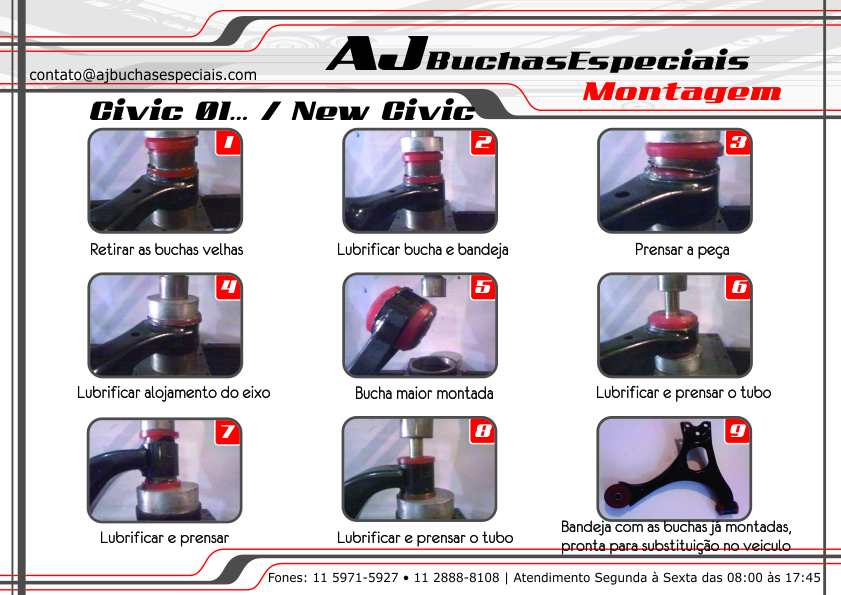 contato@ajbuchasespeciais.com

AJ BuchasEspeciais
Montagem

Civic 01... / New Civic

1
Retirar as buchas velhas

2
Lubrificar bucha e bandeja

3
Prensar a peça

4
Lubrificar alojamento do eixo

5
Bucha maior montada

6
Lubrificar e prensar o tubo

7
Lubrificar e prensar

8
Lubrificar e prensar o tubo

9
Bandeja com as buchas já montadas, pronta para substituição no veiculo

Fones: 11 5971-5927 • 11 2888-8108 | Atendimento Segunda à Sexta das 08:00 às 17:45