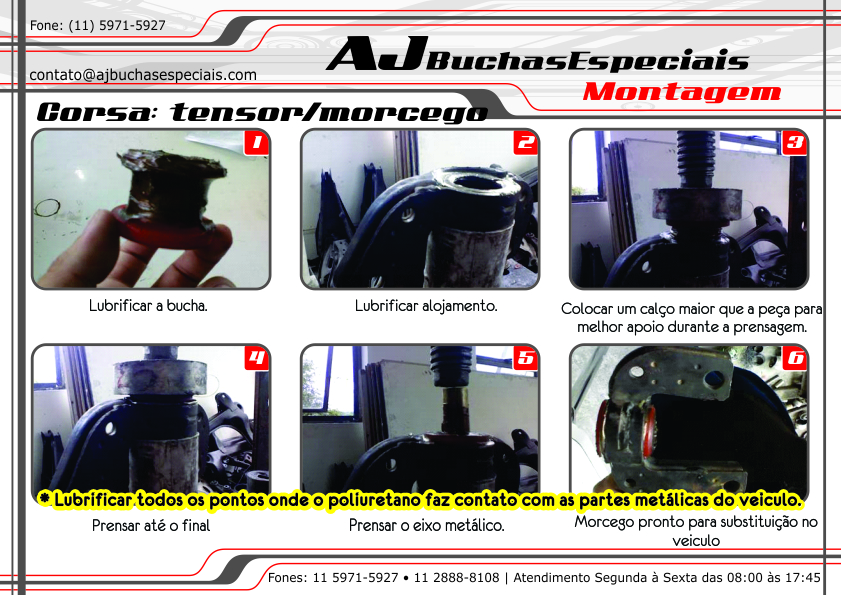 Fone: (11) 5971-5927

contato@ajbuchasespeciais.com

AJ BuchasEspeciais
Montagem

Corsa: tensor/morcego

1
Lubrificar a bucha.

2
Lubrificar alojamento.

3
Colocar um calço maior que a peça para melhor apoio durante a prensagem.

4
Prensar até o final

5
Prensar o eixo metálico.

6
Morcego pronto para substituição no veiculo

* Lubrificar todos os pontos onde o poliuretano faz contato com as partes metálicas do veiculo.

Fones: 11 5971-5927 • 11 2888-8108 | Atendimento Segunda à Sexta das 08:00 às 17:45