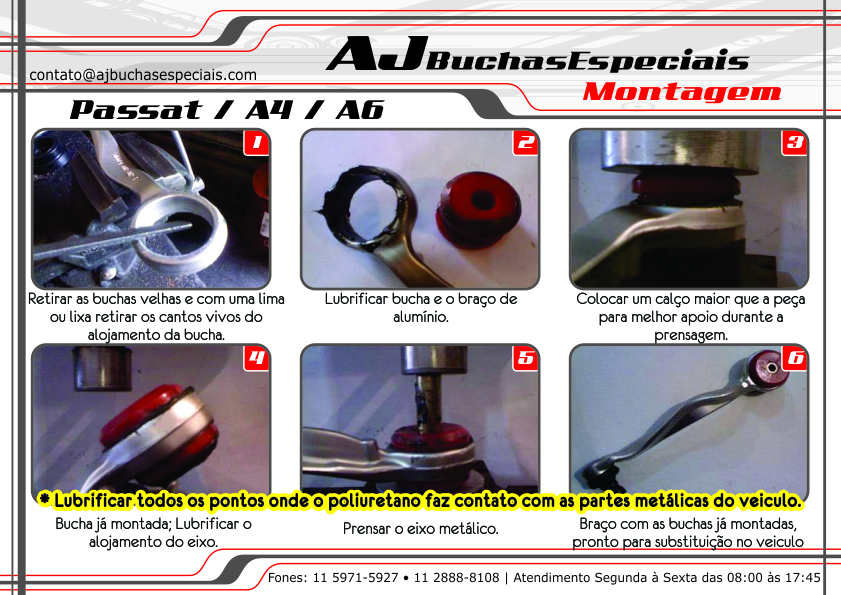 contato@ajbuchasespeciais.com

AJ BuchasEspeciais

Montagem

Passat / A4 / A6

1

Retirar as buchas velhas e com uma lima ou lixa retirar os cantos vivos do alojamento da bucha.

2

Lubrificar bucha e o braço de alumínio.

3

Colocar um calço maior que a peça para melhor apoio durante a prensagem.

4

5

6

* Lubrificar todos os pontos onde o poliuretano faz contato com as partes metálicas do veiculo.

Bucha já montada; Lubrificar o alojamento do eixo.

Prensar o eixo metálico.

Braço com as buchas já montadas, pronto para substituição no veiculo

Fones: 11 5971-5927 • 11 2888-8108 | Atendimento Segunda à Sexta das 08:00 às 17:45